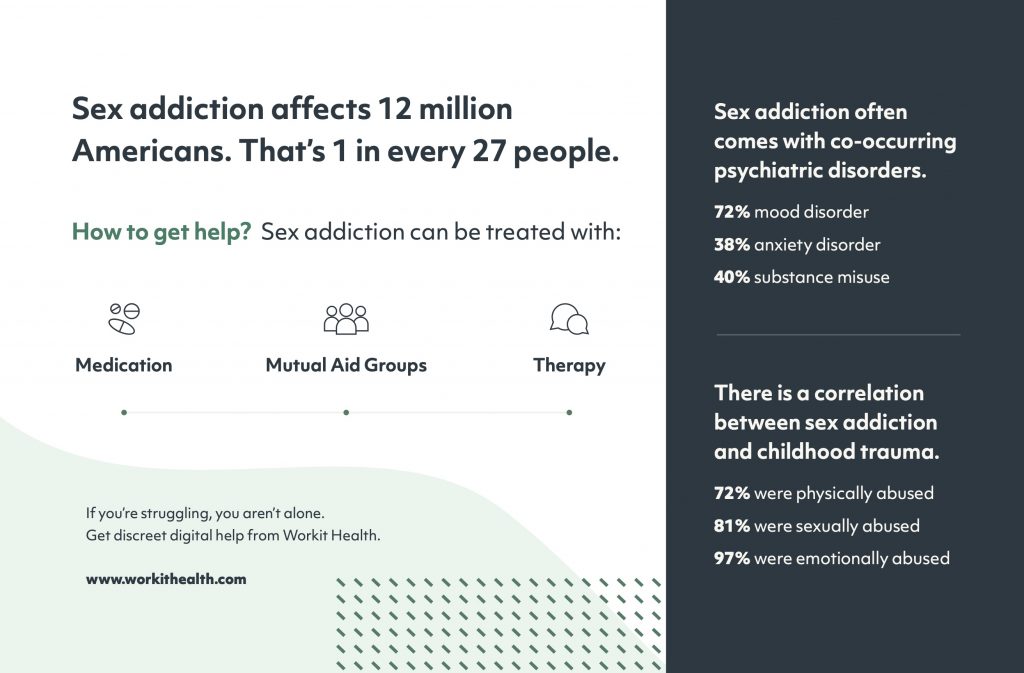 Sex addiction affects 12 million Americans. That's 1 in every 27 people.

How to get help? Sex addiction can be treated with:

Medication

Mutual Aid Groups

Therapy

If you're struggling, you aren't alone.
Get discreet digital help from Workit Health.

www.workithealth.com

Sex addiction often comes with co-occurring psychiatric disorders.

72% mood disorder
38% anxiety disorder
40% substance misuse

There is a correlation between sex addiction and childhood trauma.

72% were physically abused
81% were sexually abused
97% were emotionally abused